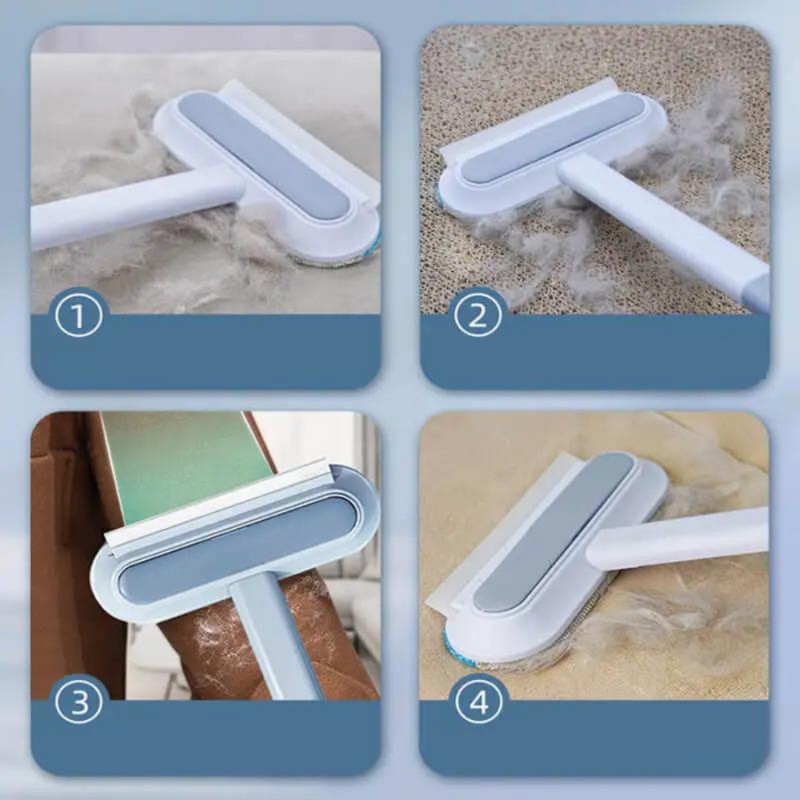 ①

②

③

④